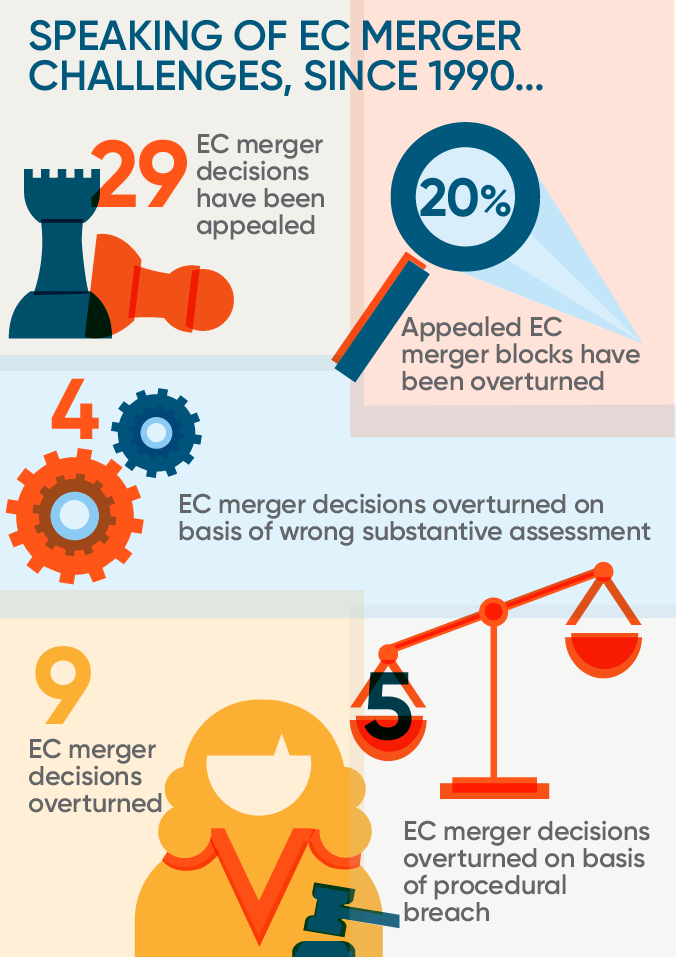 SPEAKING OF EC MERGER CHALLENGES, SINCE 1990...

29

EC merger decisions have been appealed

20%

Appealed EC merger blocks have been overturned

4

EC merger decisions overturned on basis of wrong substantive assessment

9

EC merger decisions overturned

5

EC merger decisions overturned on basis of procedural breach